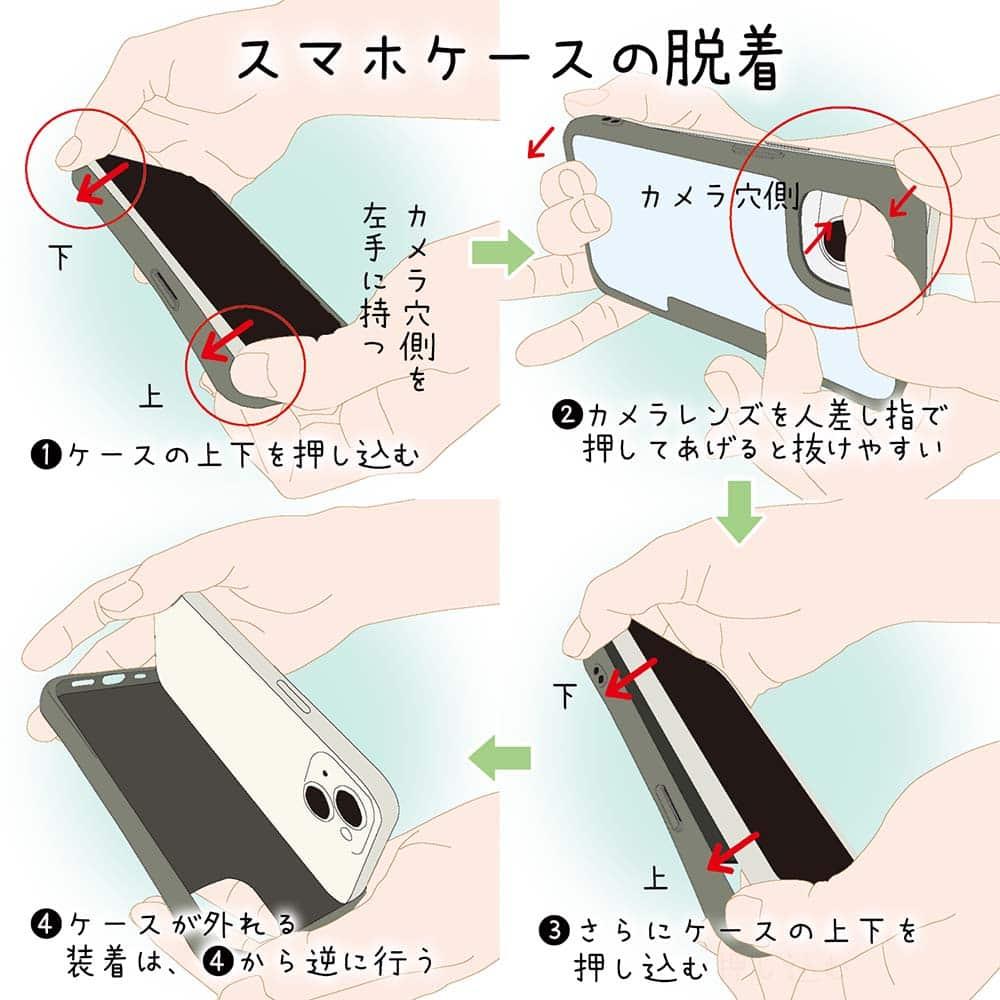 スマホケースの脱着

下

カメラ穴側を左手に持つ

上

❶ケースの上下を押し込む

カメラ穴側

❷カメラレンズを人差し指で押してあげると抜けやすい

下

上

❸さらにケースの上下を押し込む

❹ケースが外れる
装着は、❹から逆に行う